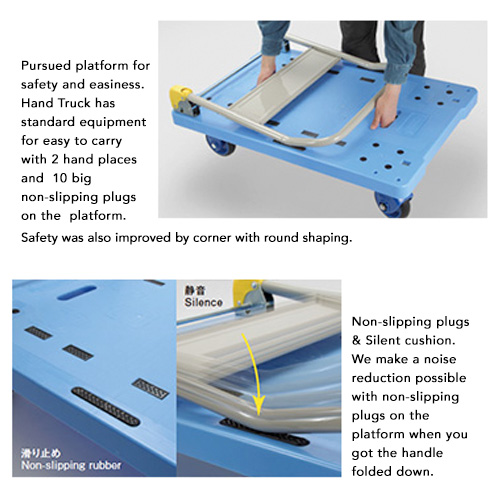 Pursued platform for safety and easiness. Hand Truck has standard equipment for easy to carry with 2 hand places and 10 big non-slipping plugs on the platform.

Safety was also improved by corner with round shaping.

滑り止め
Non-slipping rubber

静音
Silence

Non-slipping plugs & Silent cushion. We make a noise reduction possible with non-slipping plugs on the platform when you got the handle folded down.